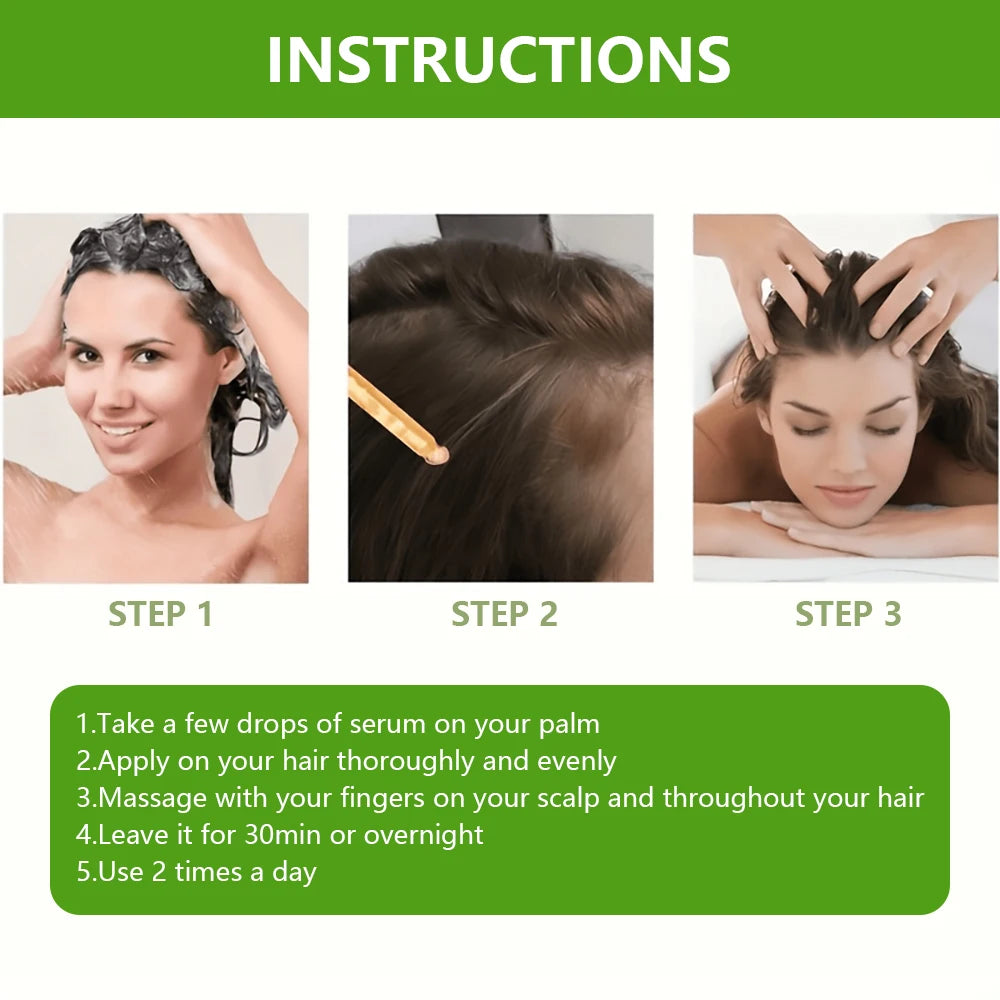 INSTRUCTIONS

STEP 1

STEP 2

STEP 3

1.Take a few drops of serum on your palm
2.Apply on your hair thoroughly and evenly
3.Massage with your fingers on your scalp and throughout your hair
4.Leave it for 30min or overnight
5.Use 2 times a day