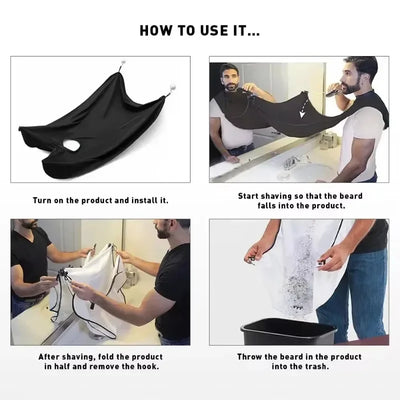 HOW TO USE IT...

Turn on the product and install it.

Start shaving so that the beard falls into the product.

After shaving, fold the product in half and remove the hook.

Throw the beard in the product into the trash.