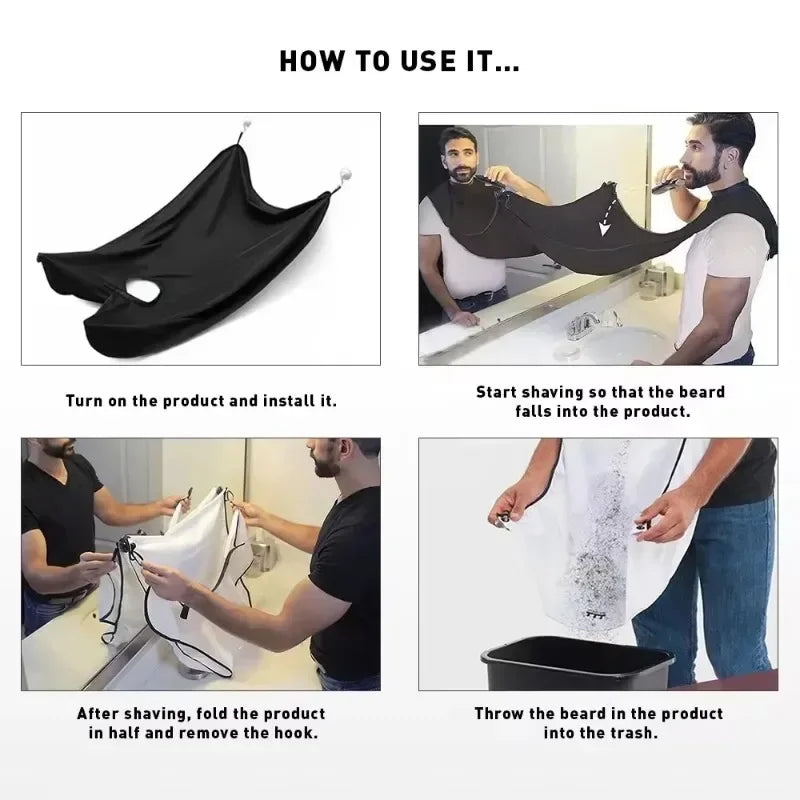 HOW TO USE IT...

Turn on the product and install it.

Start shaving so that the beard falls into the product.

After shaving, fold the product in half and remove the hook.

Throw the beard in the product into the trash.